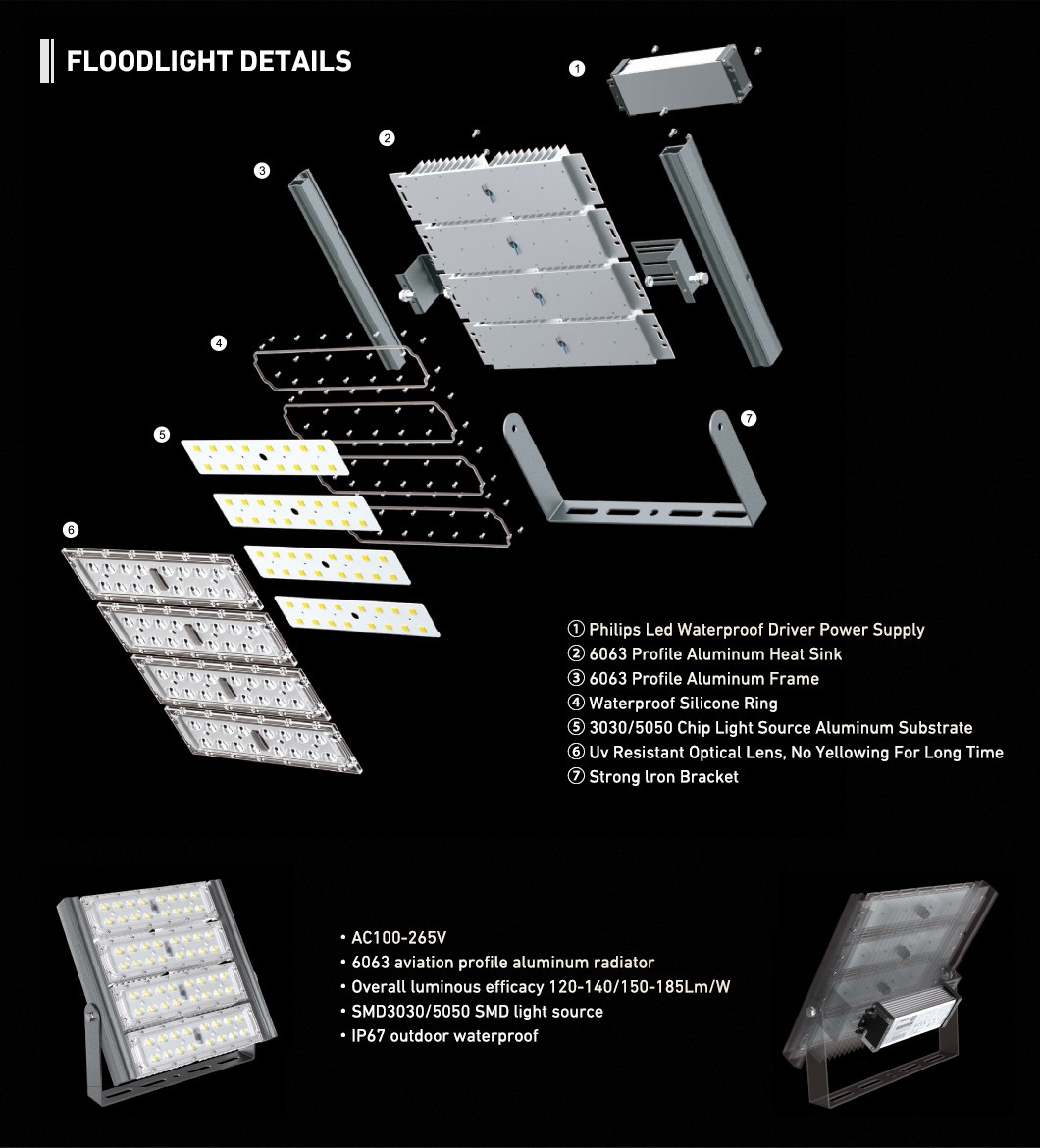 FLOODLIGHT DETAILS

①

②

③

④

⑤

⑥

⑦

① Philips Led Waterproof Driver Power Supply
② 6063 Profile Aluminum Heat Sink
③ 6063 Profile Aluminum Frame
④ Waterproof Silicone Ring
⑤ 3030/5050 Chip Light Source Aluminum Substrate
⑥ Uv Resistant Optical Lens, No Yellowing For Long Time
⑦ Strong Iron Bracket

• AC100-265V
• 6063 aviation profile aluminum radiator
• Overall luminous efficacy 120-140/150-185Lm/W
• SMD3030/5050 SMD light source
• IP67 outdoor waterproof